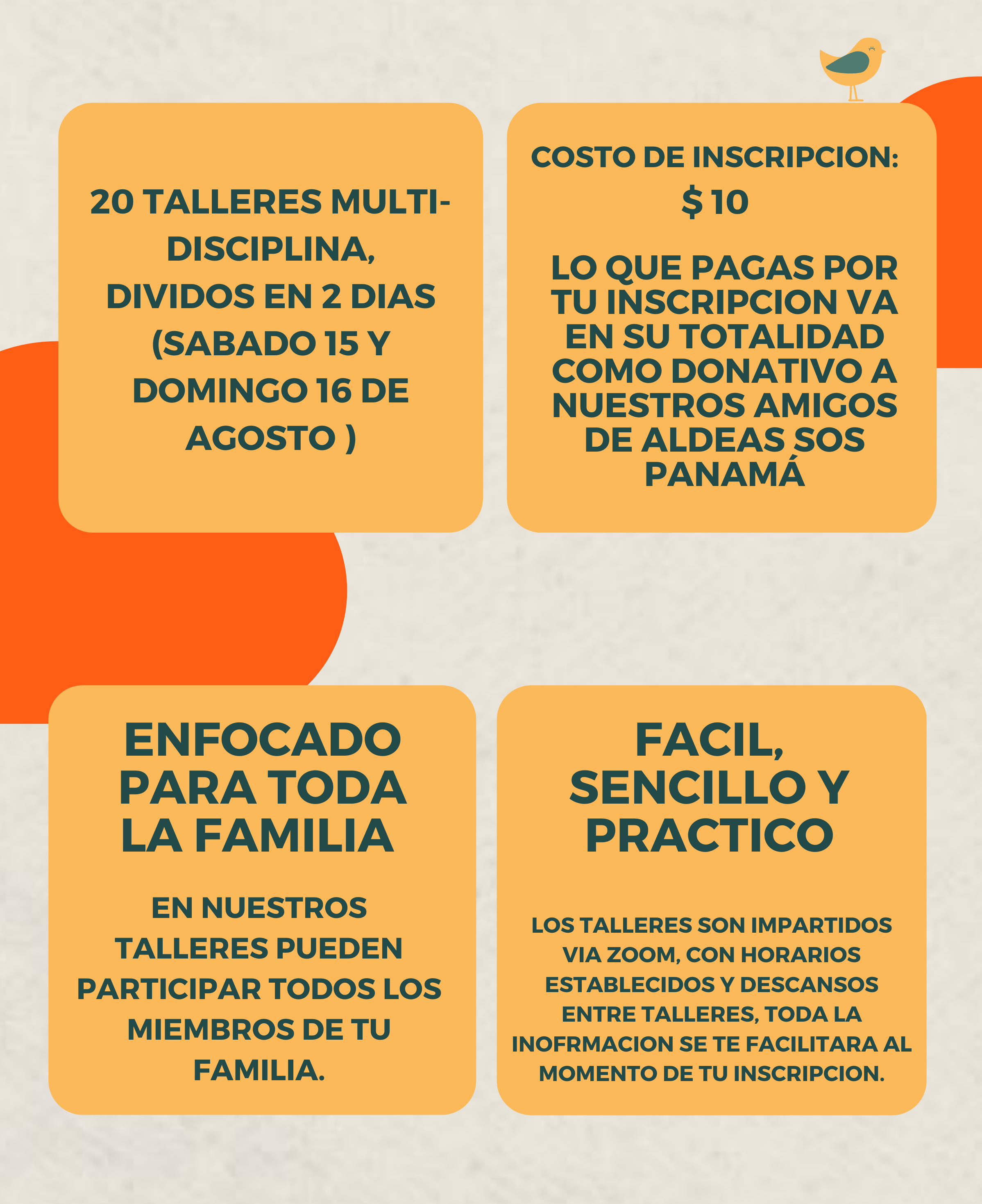 20 TALLERES MULTI-DISCIPLINA, DIVIDOS EN 2 DIAS (SABADO 15 Y DOMINGO 16 DE AGOSTO )

COSTO DE INSCRIPCION:
$ 10

LO QUE PAGAS POR TU INSCRIPCION VA EN SU TOTALIDAD COMO DONATIVO A NUESTROS AMIGOS DE ALDEAS SOS PANAMÁ

ENFOCADO PARA TODA LA FAMILIA

EN NUESTROS TALLERES PUEDEN PARTICIPAR TODOS LOS MIEMBROS DE TU FAMILIA.

FACIL, SENCILLO Y PRACTICO

LOS TALLERES SON IMPARTIDOS VIA ZOOM, CON HORARIOS ESTABLECIDOS Y DESCANSOS ENTRE TALLERES, TODA LA INOFRMACION SE TE FACILITARA AL MOMENTO DE TU INSCRIPCION.