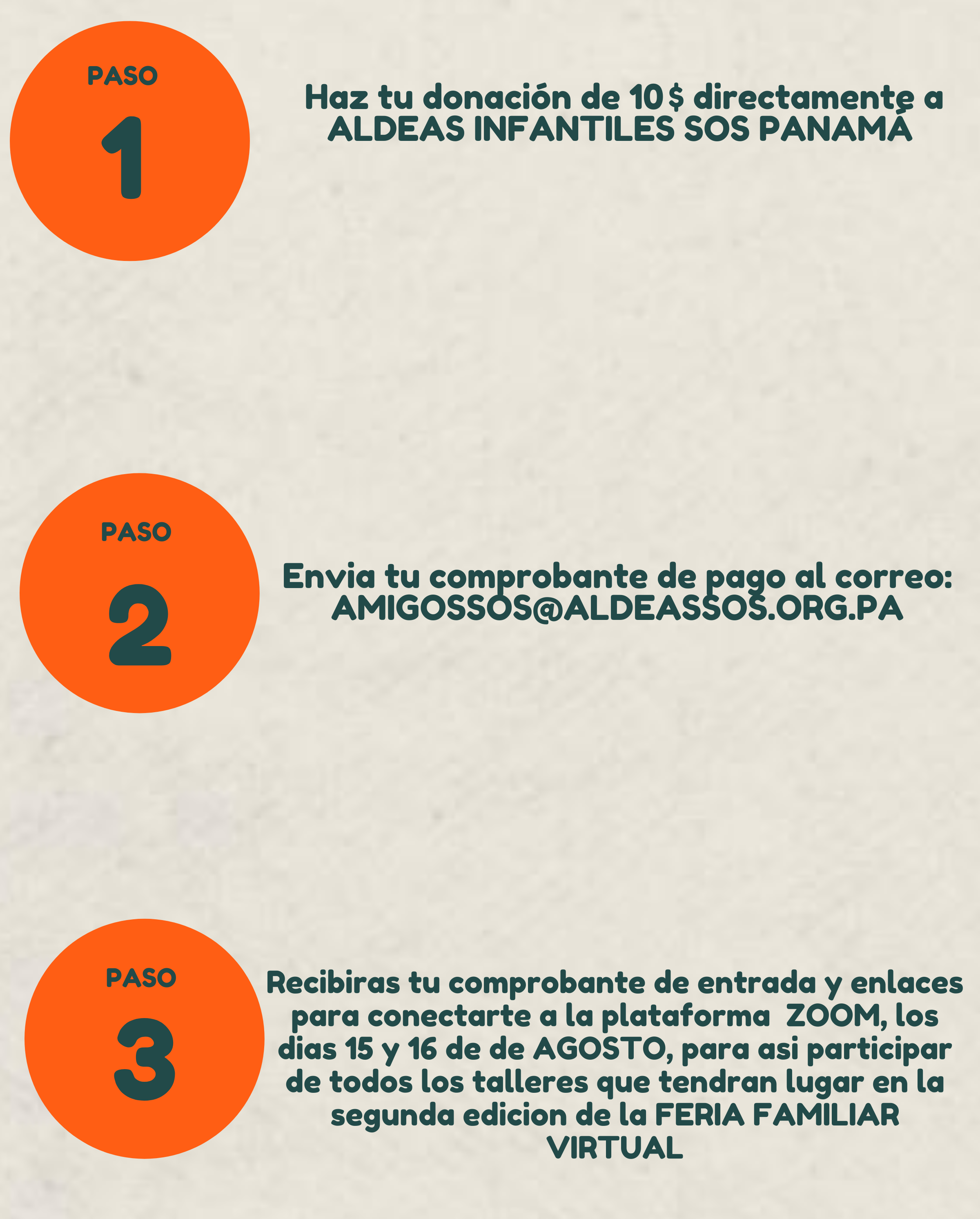 PASO
1

Haz tu donación de 10$ directamente a ALDEAS INFANTILES SOS PANAMÁ

PASO
2

Envia tu comprobante de pago al correo: AMIGOSSOS@ALDEASSOS.ORG.PA

PASO
3

Recibiras tu comprobante de entrada y enlaces para conectarte a la plataforma ZOOM, los dias 15 y 16 de de AGOSTO, para asi participar de todos los talleres que tendran lugar en la segunda edicion de la FERIA FAMILIAR VIRTUAL